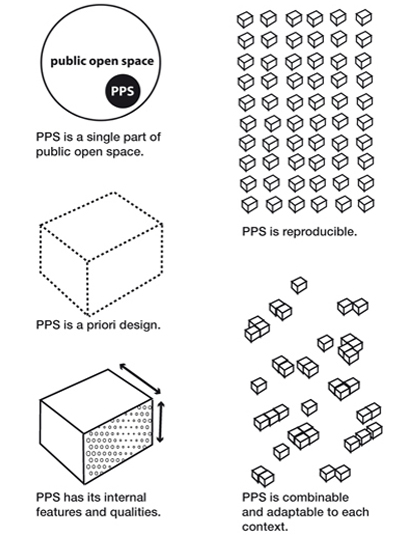 public open space

PPS

PPS is a single part of public open space.

PPS is a priori design.

PPS has its internal features and qualities.

PPS is reproducible.

PPS is combinable and adaptable to each context.